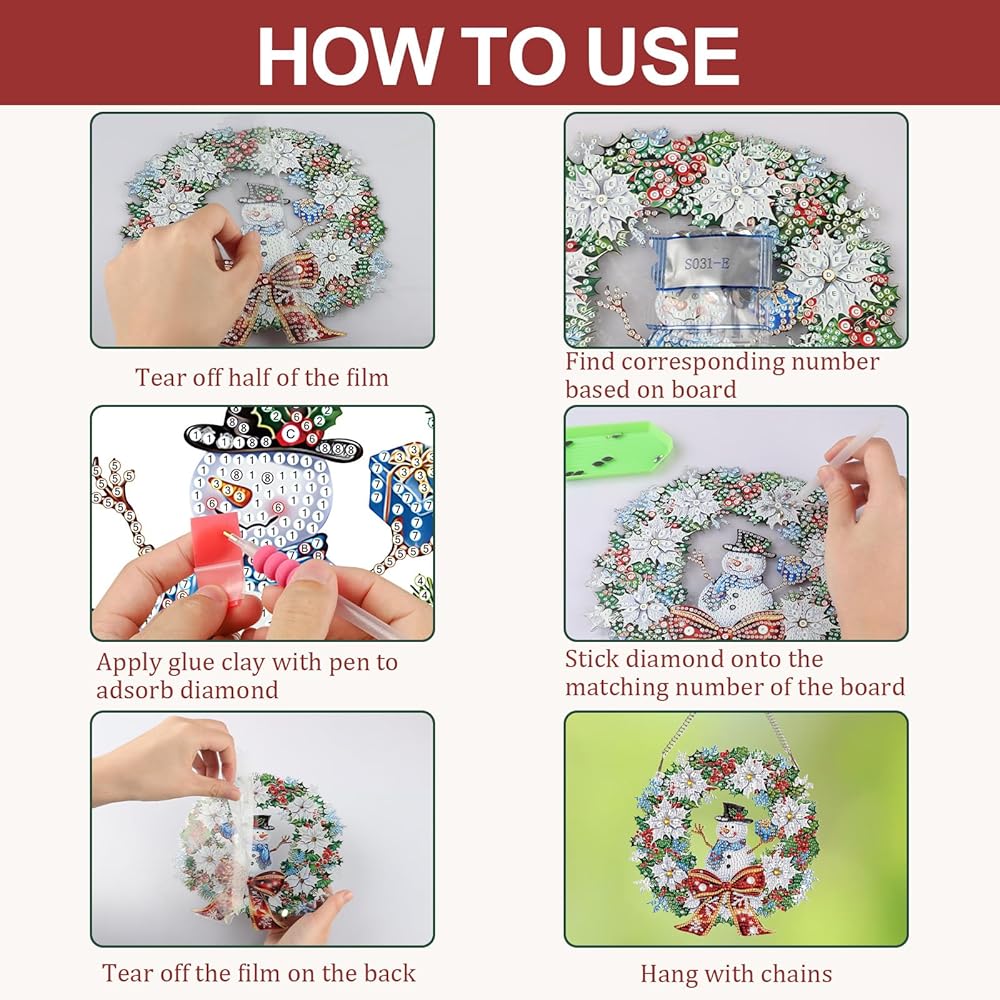 HOW TO USE

Tear off half of the film

S031-E

Find corresponding number based on board

Apply glue clay with pen to adsorb diamond

Stick diamond onto the matching number of the board

Tear off the film on the back

Hang with chains