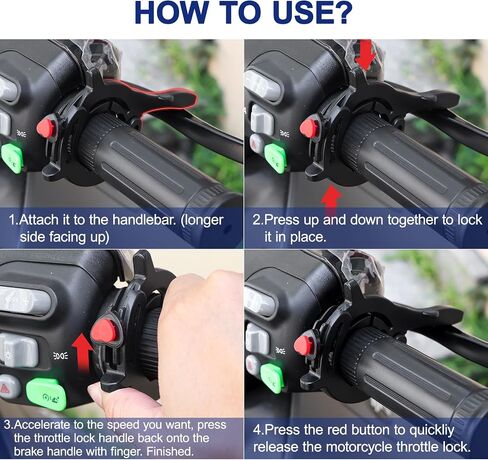 HOW TO USE?

1.Attach it to the handlebar. (longer side facing up)

2.Press up and down together to lock it in place.

3.Accelerate to the speed you want, press the throttle lock handle back onto the brake handle with finger. Finished.

4.Press the red button to quickliy release the motorcycle throttle lock.