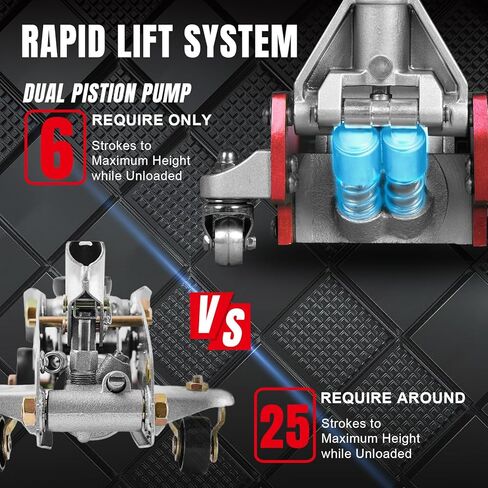 RAPID LIFT SYSTEM

DUAL PISTION PUMP

6 REQUIRE ONLY

Strokes to Maximum Height while Unloaded

VS

25 REQUIRE AROUND

Strokes to Maximum Height while Unloaded