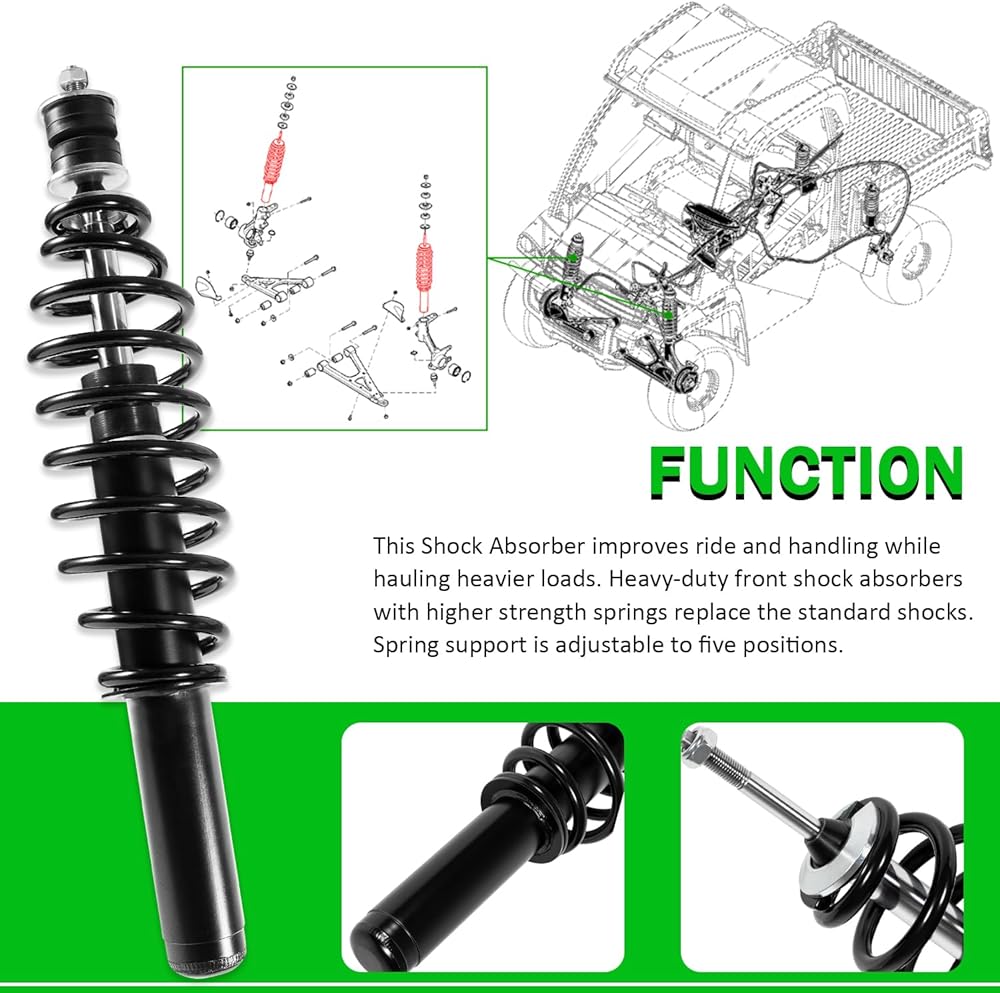 FUNCTION

This Shock Absorber improves ride and handling while hauling heavier loads. Heavy-duty front shock absorbers with higher strength springs replace the standard shocks. Spring support is adjustable to five positions.