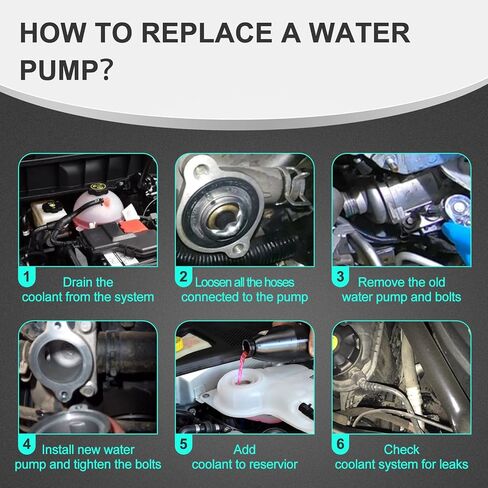 HOW TO REPLACE A WATER PUMP?

1 Drain the coolant from the system

2 Loosen all the hoses connected to the pump

3 Remove the old water pump and bolts

4 Install new water pump and tighten the bolts

5 Add coolant to reservior

6 Check coolant system for leaks