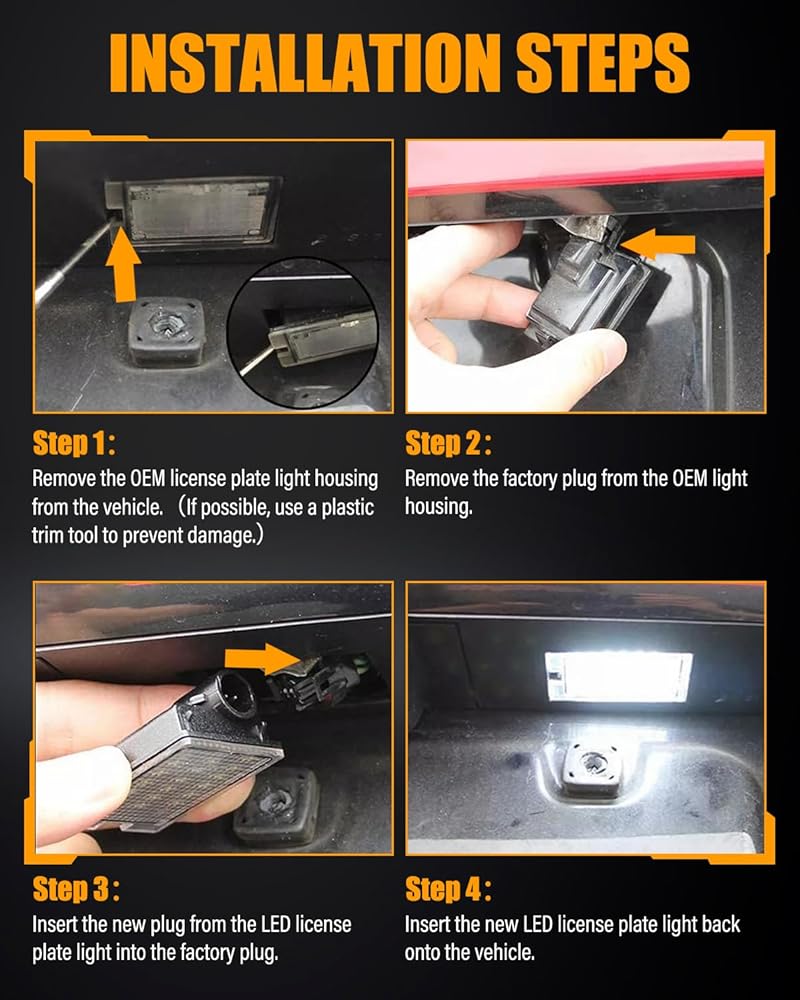 INSTALLATION STEPS

Step 1:
Remove the OEM license plate light housing from the vehicle. (If possible, use a plastic trim tool to prevent damage.)

Step 2:
Remove the factory plug from the OEM light housing.

Step 3:
Insert the new plug from the LED license plate light into the factory plug.

Step 4:
Insert the new LED license plate light back onto the vehicle.