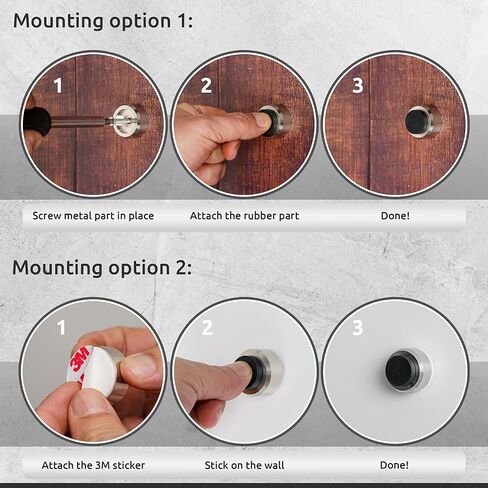 Mounting option 1:

1

2

3

Screw metal part in place

Attach the rubber part

Done!

Mounting option 2:

1

3M

2

3

Attach the 3M sticker

Stick on the wall

Done!