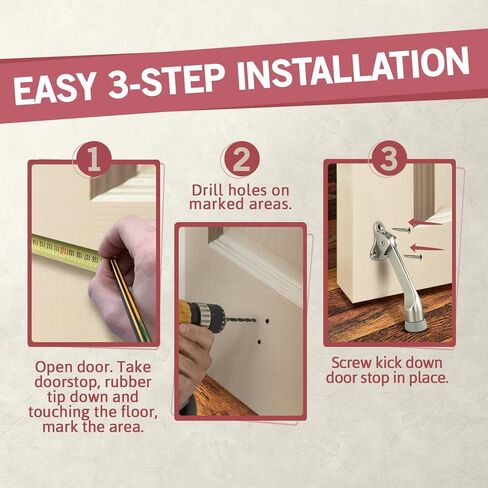 EASY 3-STEP INSTALLATION

1

Open door. Take doorstop, rubber tip down and touching the floor, mark the area.

2

Drill holes on marked areas.

3

Screw kick down door stop in place.