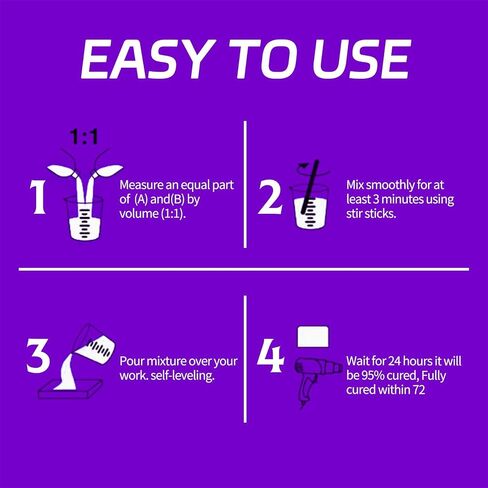 EASY TO USE

1:1

1 Measure an equal part of (A) and(B) by volume (1:1).

2 Mix smoothly for at least 3 minutes using stir sticks.

3 Pour mixture over your work. self-leveling.

4 Wait for 24 hours it will be 95% cured, Fully cured within 72