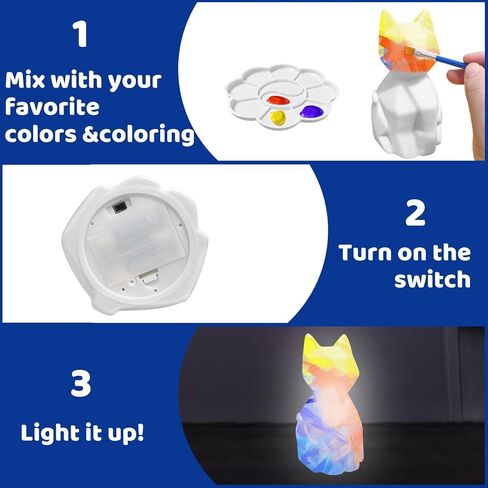 1

Mix with your favorite colors &coloring

2

Turn on the switch

3

Light it up!