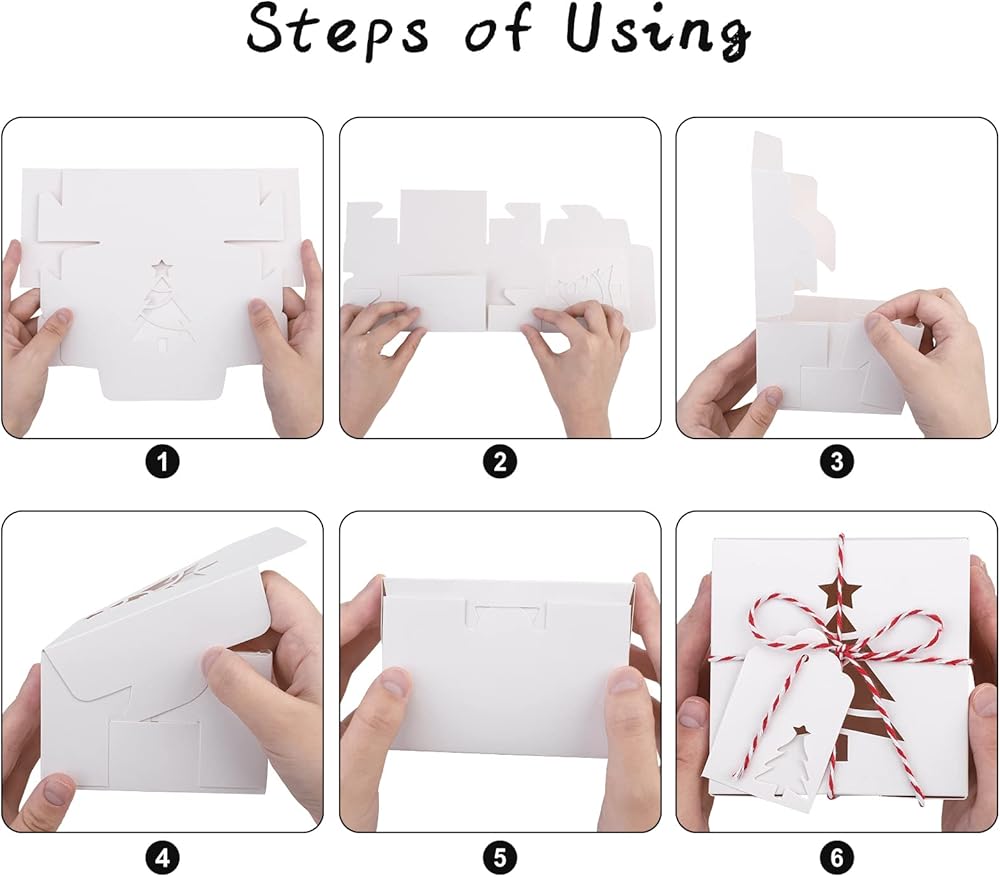 Steps of Using

1

2

3

4

5

6