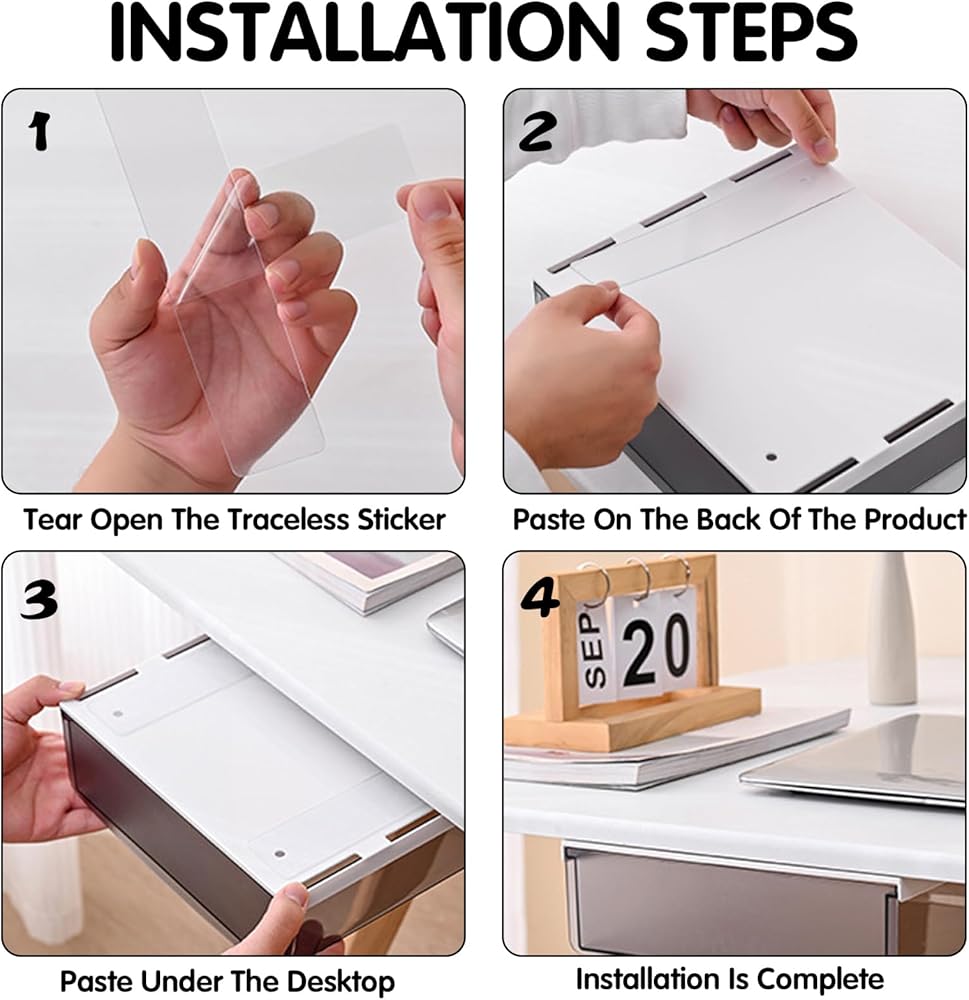 INSTALLATION STEPS

1

Tear Open The Traceless Sticker

2

Paste On The Back Of The Product

3

Paste Under The Desktop

4

SEP 20

Installation Is Complete