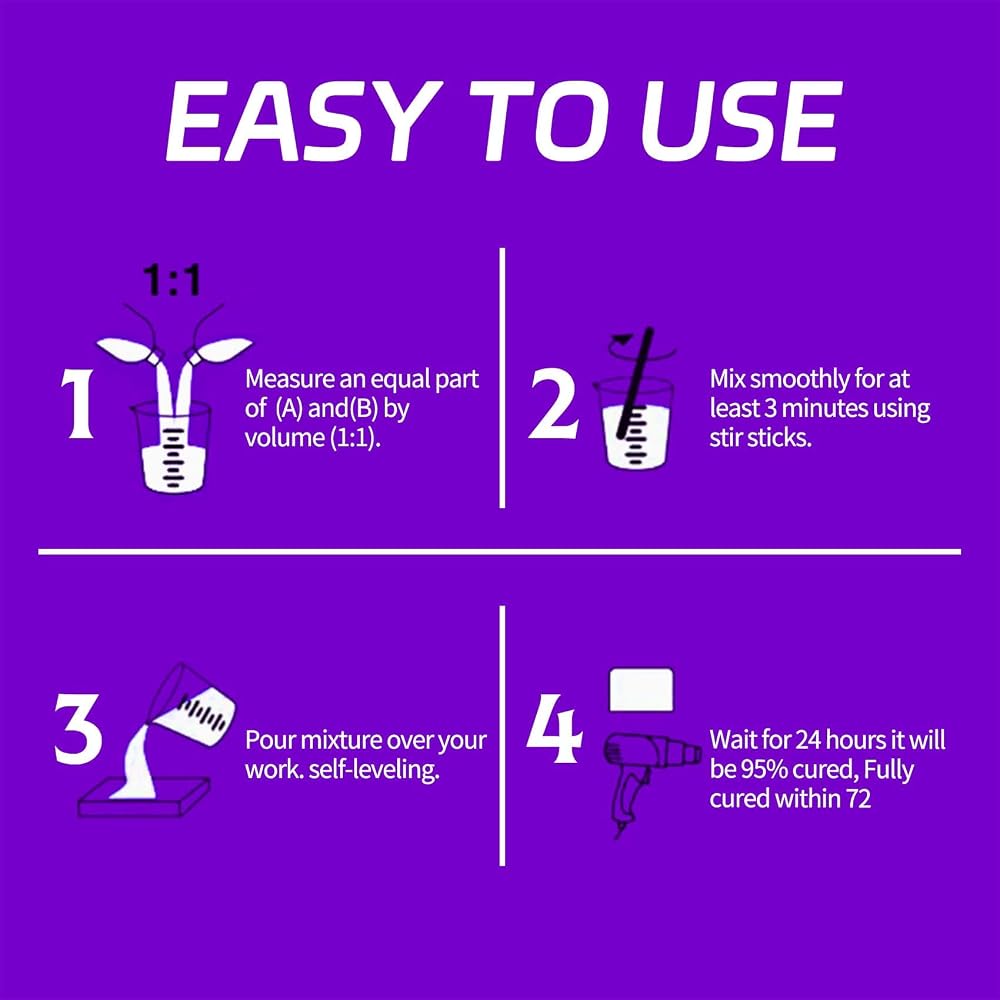 EASY TO USE

1:1

1 Measure an equal part of (A) and(B) by volume (1:1).

2 Mix smoothly for at least 3 minutes using stir sticks.

3 Pour mixture over your work. self-leveling.

4 Wait for 24 hours it will be 95% cured, Fully cured within 72