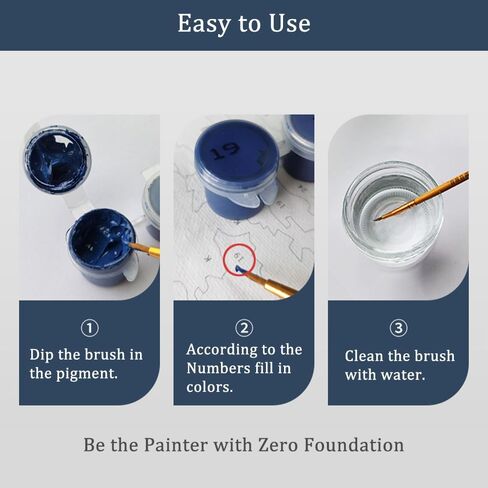 Easy to Use

19

19

①
Dip the brush in the pigment.

②
According to the Numbers fill in colors.

③
Clean the brush with water.

Be the Painter with Zero Foundation