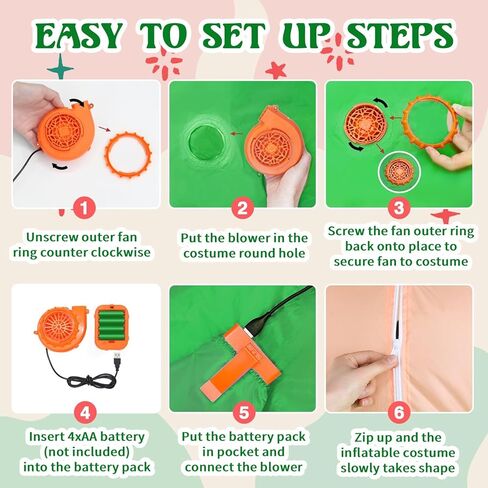 EASY TO SET UP STEPS

1
Unscrew outer fan ring counter clockwise

2
Put the blower in the costume round hole

3
Screw the fan outer ring back onto place to secure fan to costume

4
Insert 4xAA battery (not included) into the battery pack

5
Put the battery pack in pocket and connect the blower

6
Zip up and the inflatable costume slowly takes shape