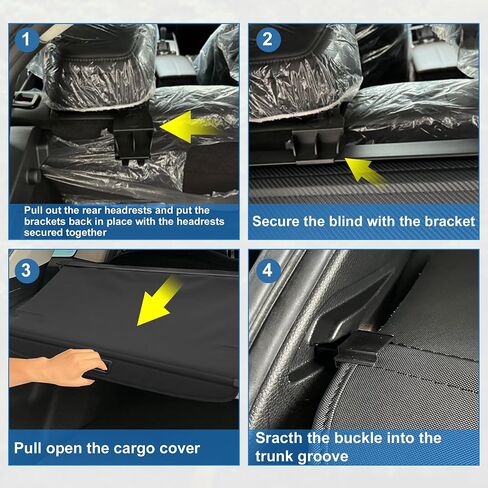 1

Pull out the rear headrests and put the brackets back in place with the headrests secured together

2

Secure the blind with the bracket

3

Pull open the cargo cover

4

Sracth the buckle into the trunk groove