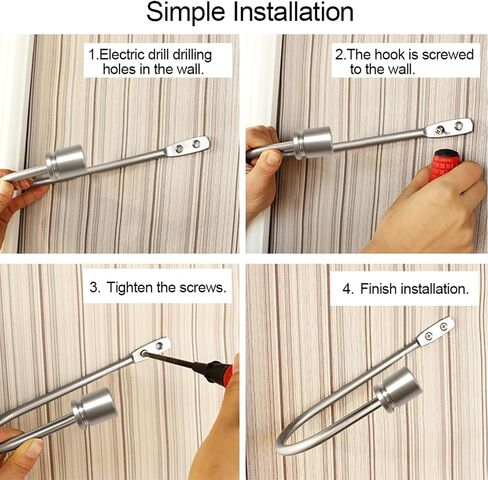 Simple Installation

1.Electric drill drilling holes in the wall.

2.The hook is screwed to the wall.

3. Tighten the screws.

4. Finish installation.