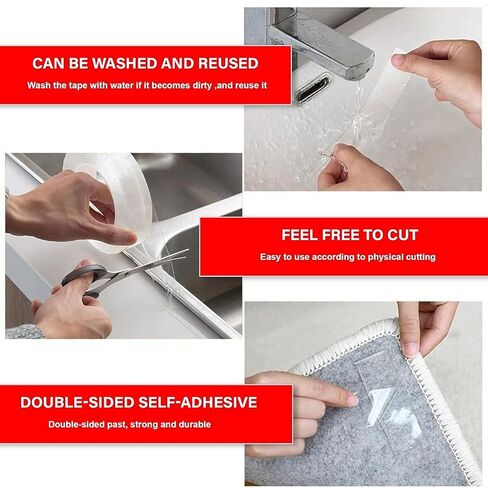 CAN BE WASHED AND REUSED

Wash the tape with water if it becomes dirty ,and reuse it

FEEL FREE TO CUT

Easy to use according to physical cutting

DOUBLE-SIDED SELF-ADHESIVE

Double-sided past, strong and durable