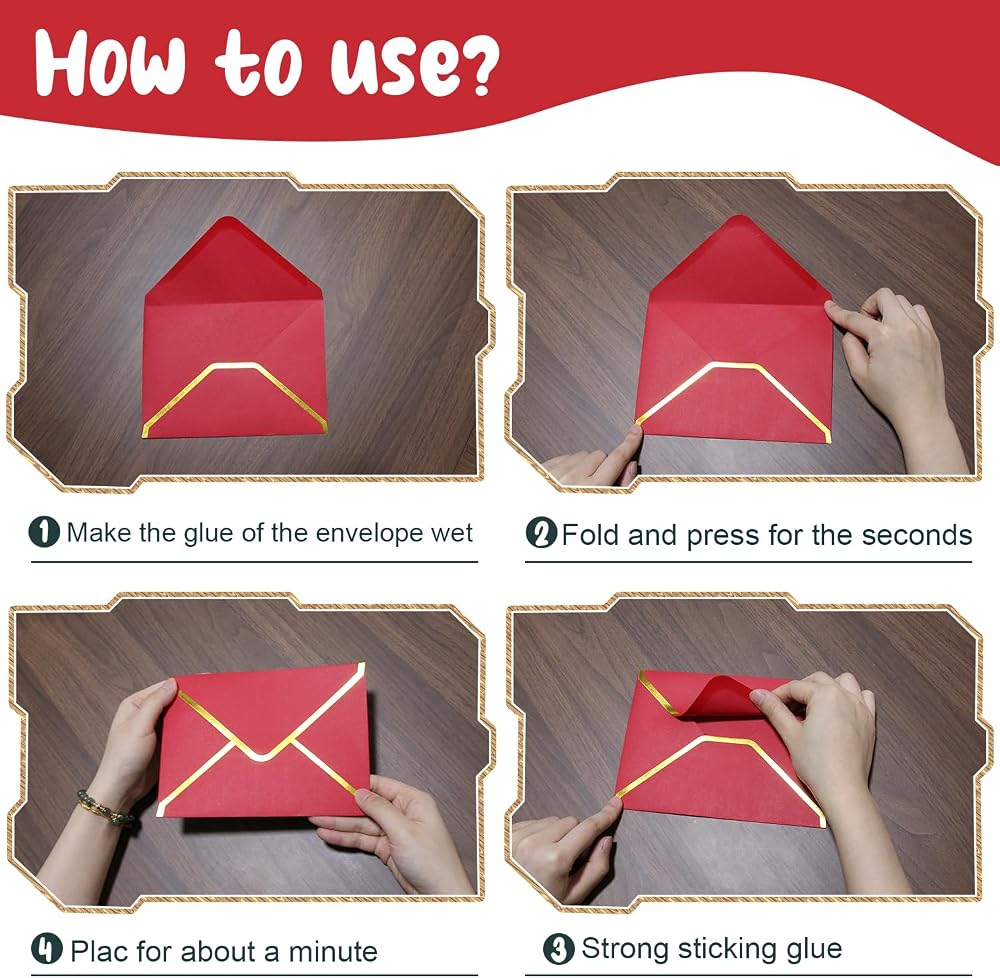 How to use?

1 Make the glue of the envelope wet

2 Fold and press for the seconds

4 Plac for about a minute

3 Strong sticking glue