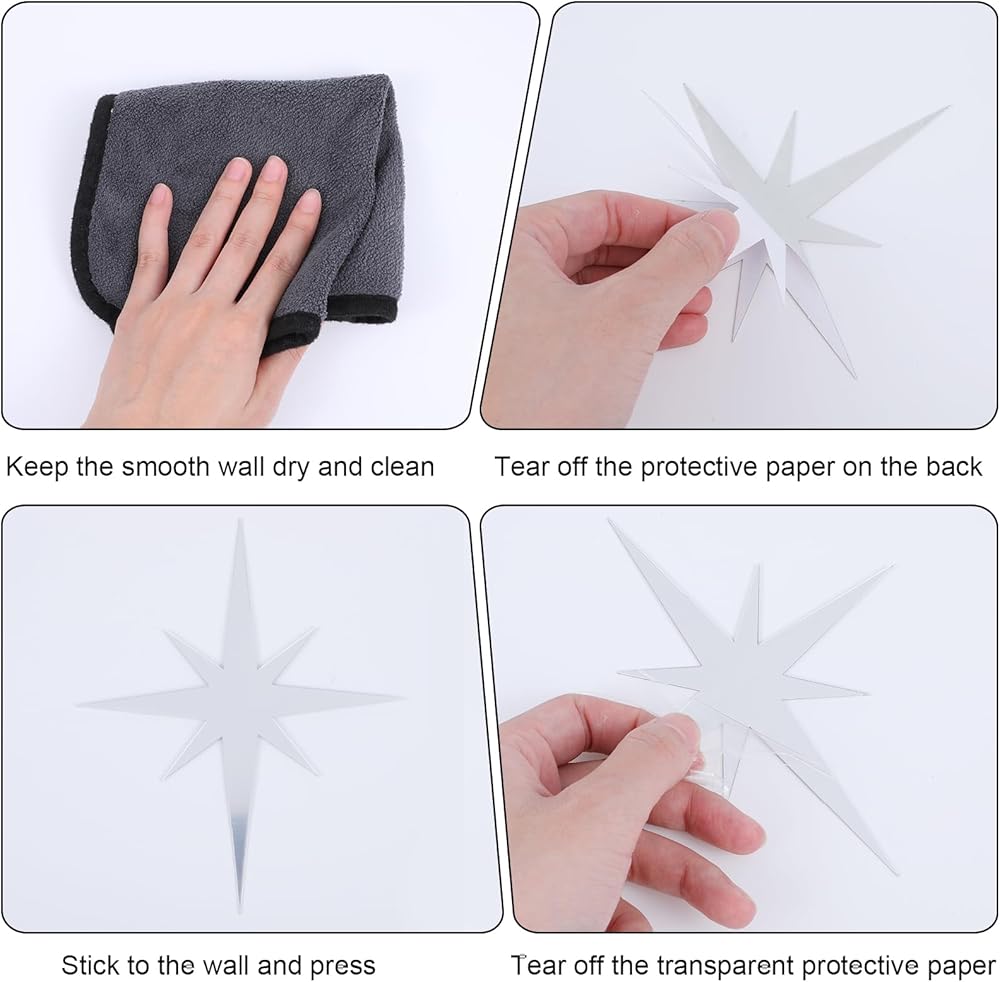 Keep the smooth wall dry and clean

Tear off the protective paper on the back

Stick to the wall and press

Tear off the transparent protective paper