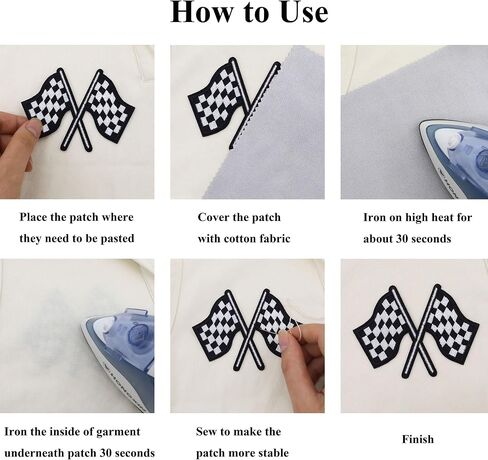 How to Use

Place the patch where they need to be pasted

Cover the patch with cotton fabric

Iron on high heat for about 30 seconds

Iron the inside of garment underneath patch 30 seconds

Sew to make the patch more stable

Finish