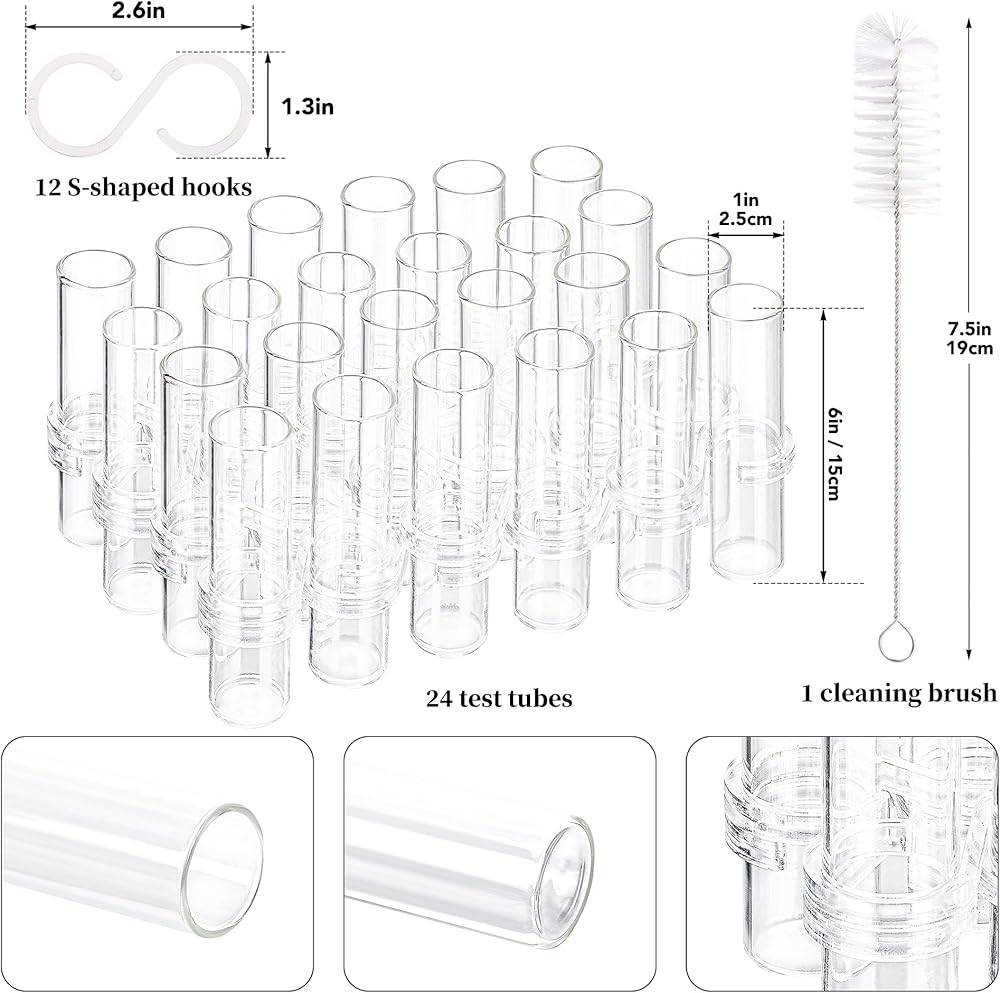 2.6in

1.3in

12 S-shaped hooks

1in
2.5cm

6in / 15cm

7.5in
19cm

24 test tubes

1 cleaning brush