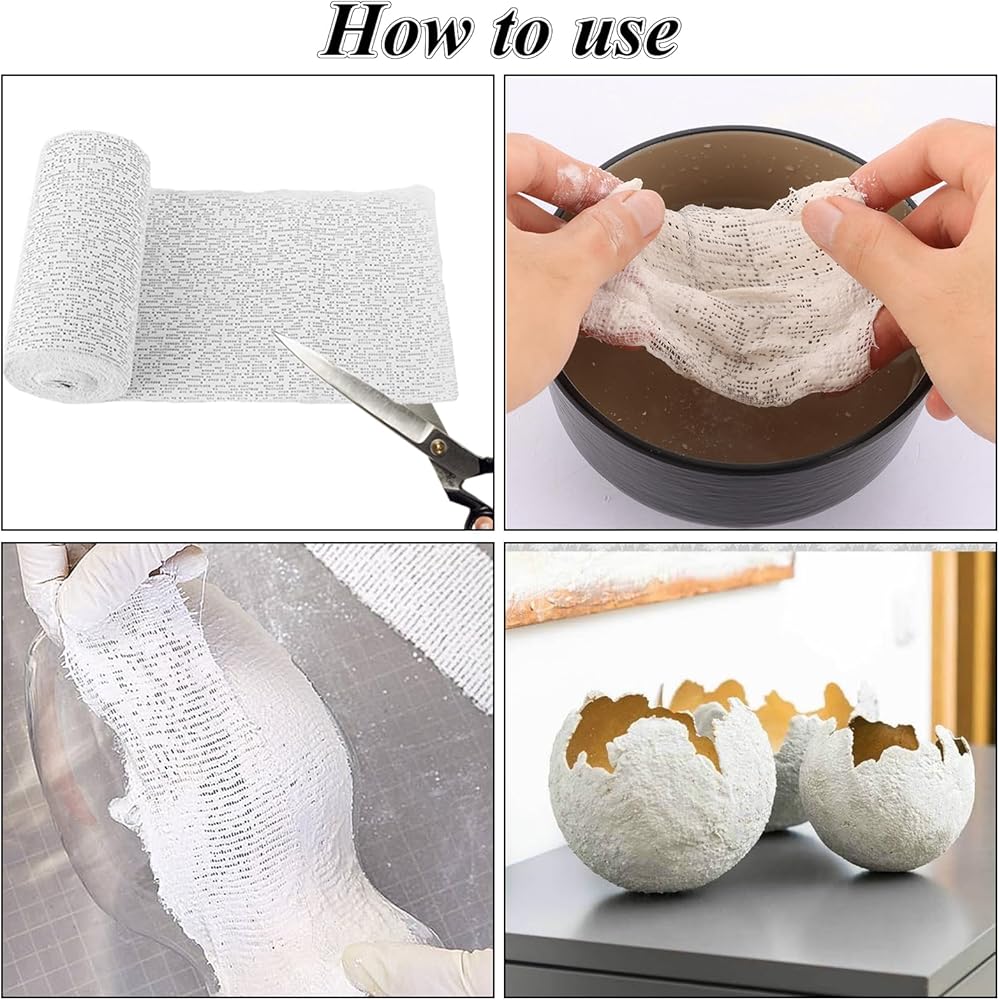 How to use