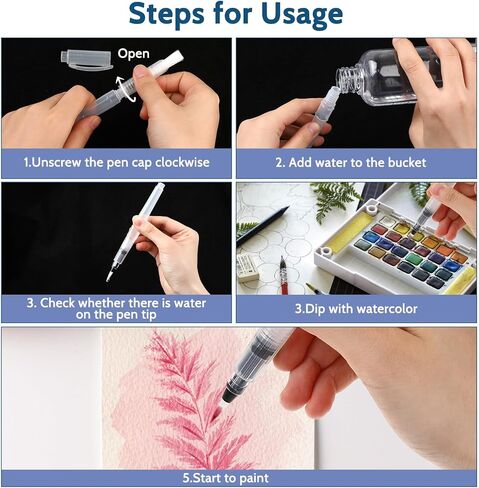 Steps for Usage

Open

1.Unscrew the pen cap clockwise

2. Add water to the bucket

3. Check whether there is water on the pen tip

3.Dip with watercolor

5.Start to paint