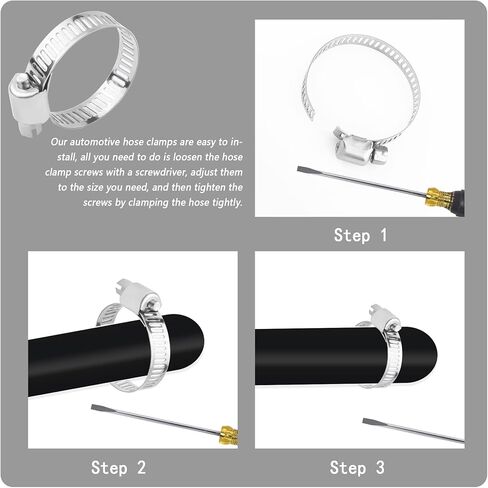 Our automotive hose clamps are easy to install, all you need to do is loosen the hose clamp screws with a screwdriver, adjust them to the size you need, and then tighten the screws by clamping the hose tightly.

Step 1

Step 2

Step 3