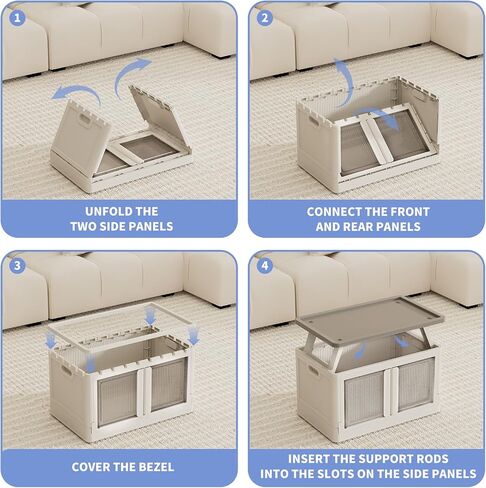 1

UNFOLD THE TWO SIDE PANELS

2

CONNECT THE FRONT AND REAR PANELS

3

COVER THE BEZEL

4

INSERT THE SUPPORT RODS INTO THE SLOTS ON THE SIDE PANELS