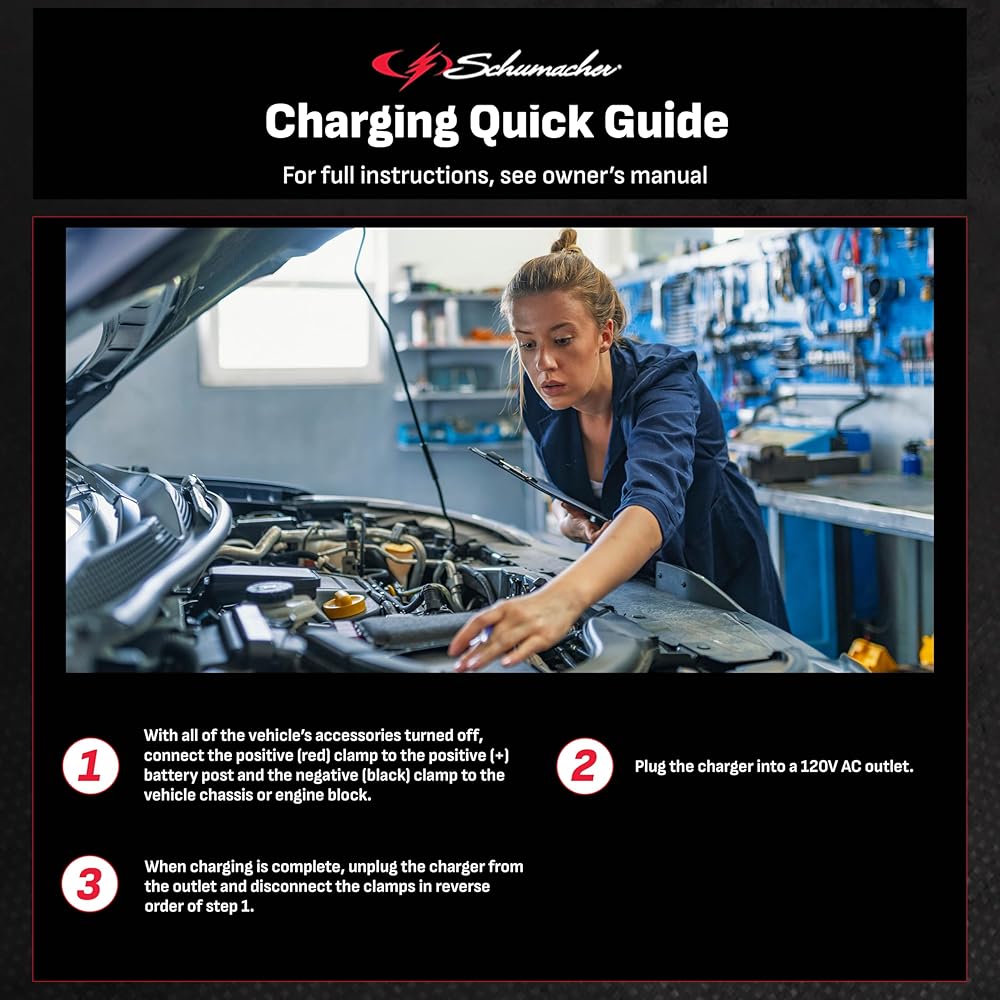 Schumacher

Charging Quick Guide

For full instructions, see owner's manual

1 With all of the vehicle's accessories turned off, connect the positive (red) clamp to the positive (+) battery post and the negative (black) clamp to the vehicle chassis or engine block.

2 Plug the charger into a 120V AC outlet.

3 When charging is complete, unplug the charger from the outlet and disconnect the clamps in reverse order of step 1.