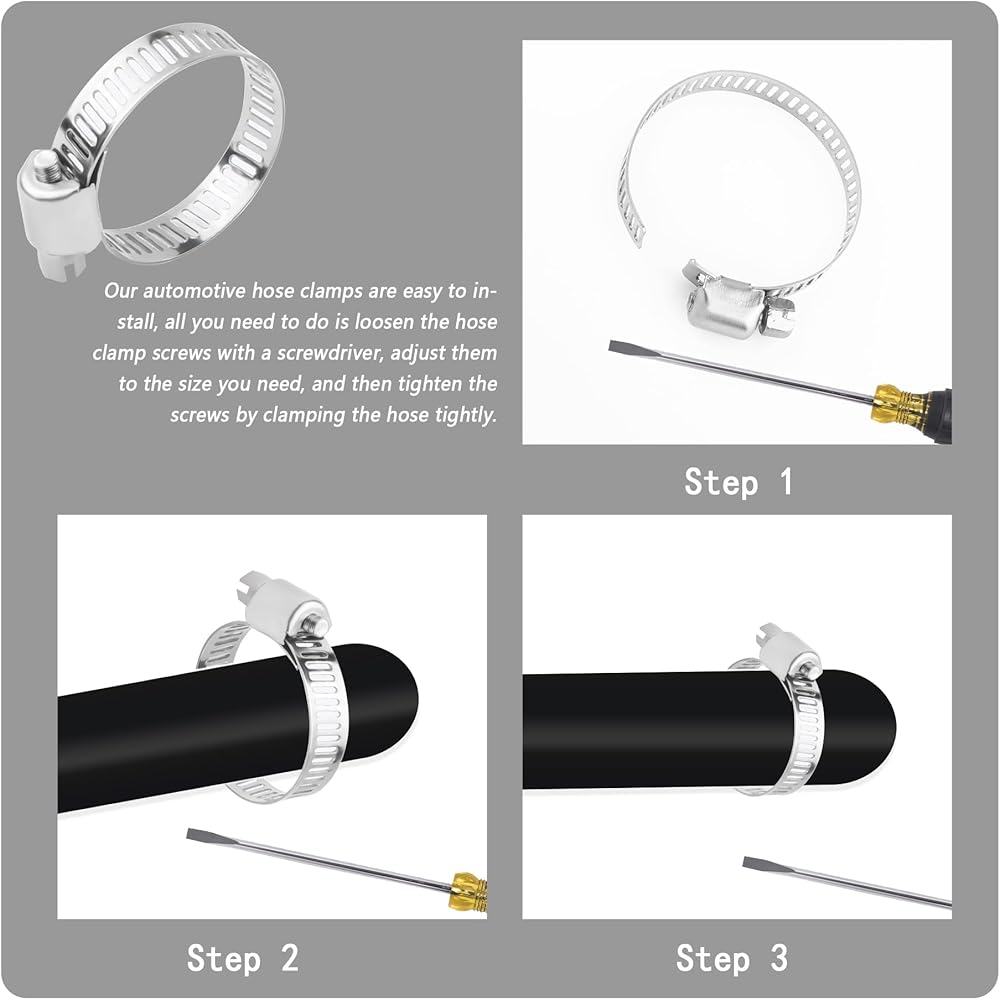 Our automotive hose clamps are easy to install, all you need to do is loosen the hose clamp screws with a screwdriver, adjust them to the size you need, and then tighten the screws by clamping the hose tightly.

Step 1

Step 2

Step 3