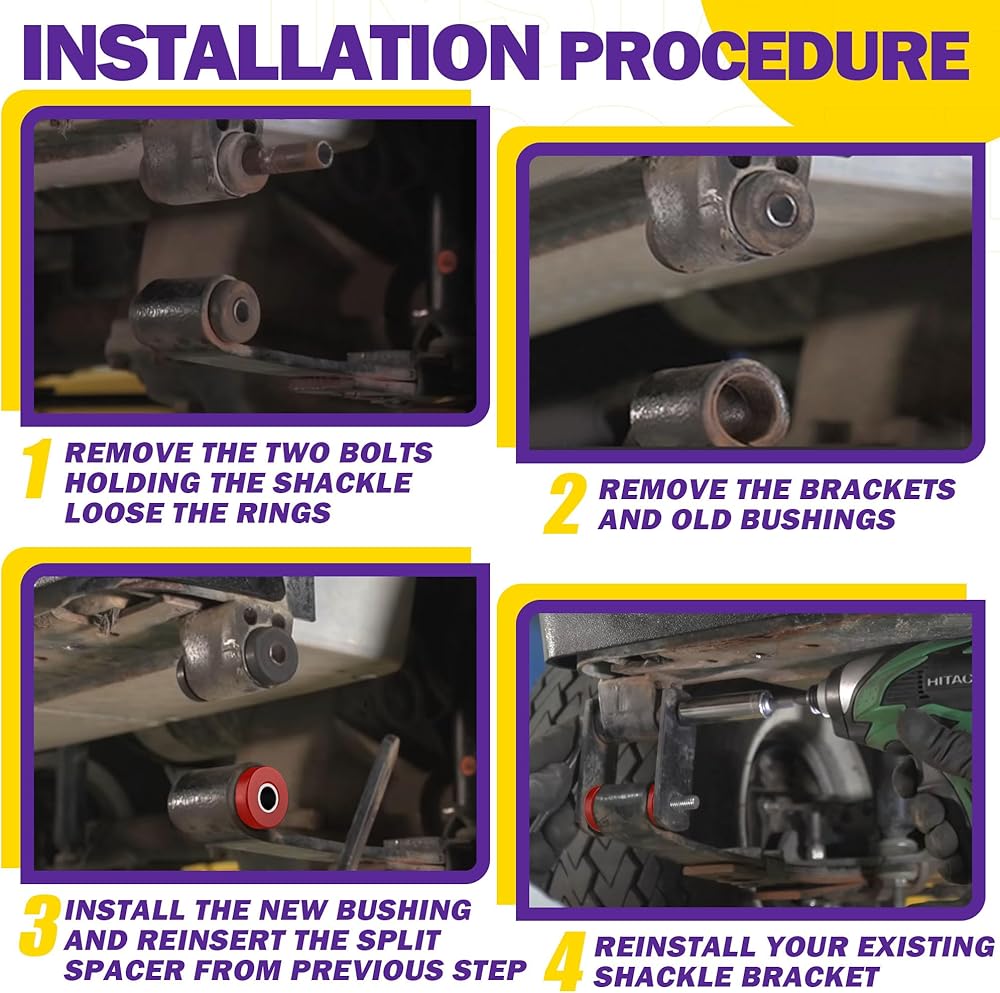 INSTALLATION PROCEDURE

1 REMOVE THE TWO BOLTS HOLDING THE SHACKLE LOOSE THE RINGS

2 REMOVE THE BRACKETS AND OLD BUSHINGS

3 INSTALL THE NEW BUSHING AND REINSERT THE SPLIT SPACER FROM PREVIOUS STEP

HITAC

4 REINSTALL YOUR EXISTING SHACKLE BRACKET