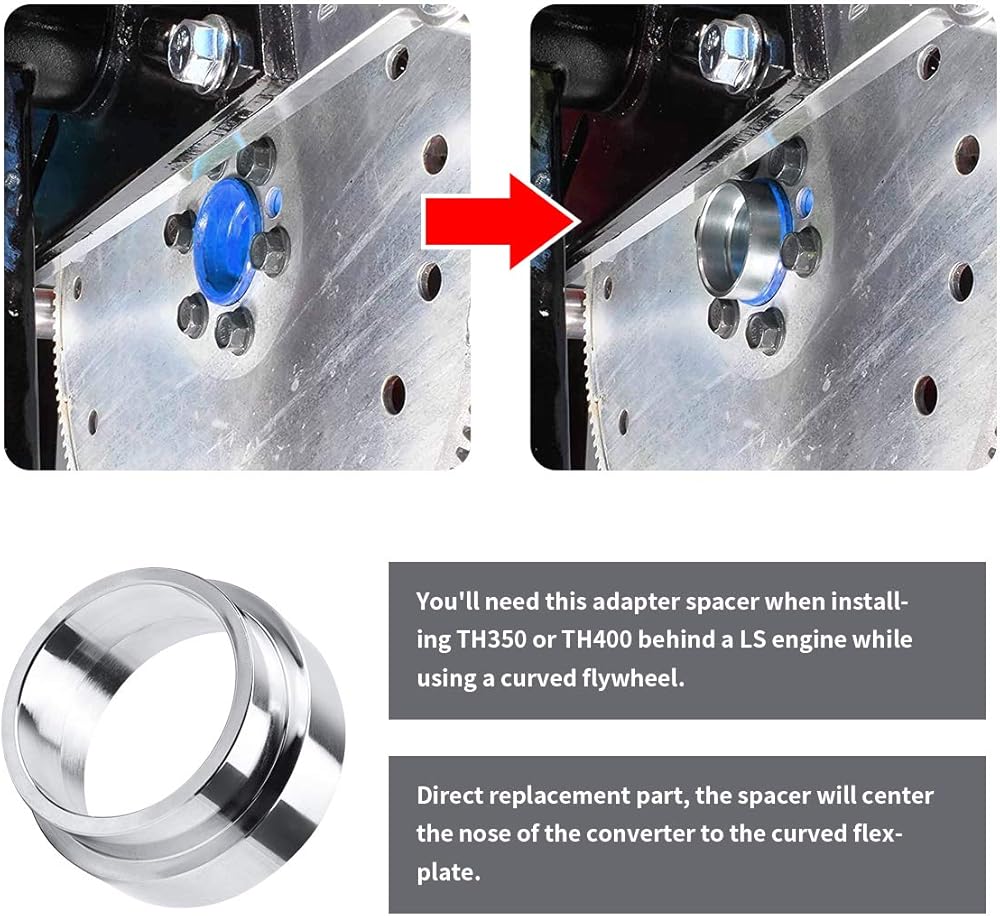 You'll need this adapter spacer when installing TH350 or TH400 behind a LS engine while using a curved flywheel.

Direct replacement part, the spacer will center the nose of the converter to the curved flexplate.