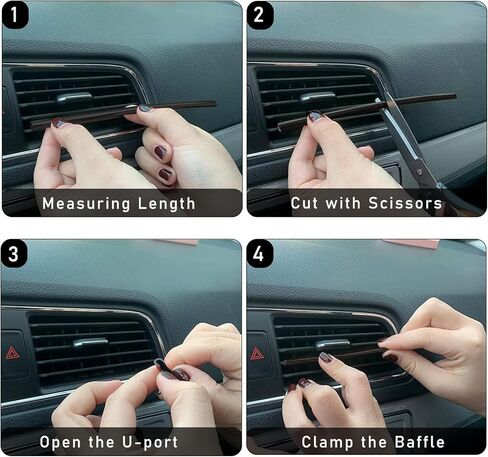 1
Measuring Length

2
Cut with Scissors

3
Open the U-port

4
Clamp the Baffle