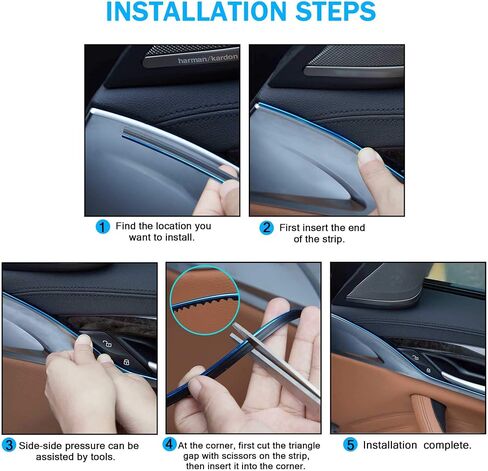 INSTALLATION STEPS

harman/kardon

1 Find the location you want to install.

2 First insert the end of the strip.

3 Side-side pressure can be assisted by tools.

4 At the corner, first cut the triangle gap with scissors on the strip, then insert it into the corner.

5 Installation complete.