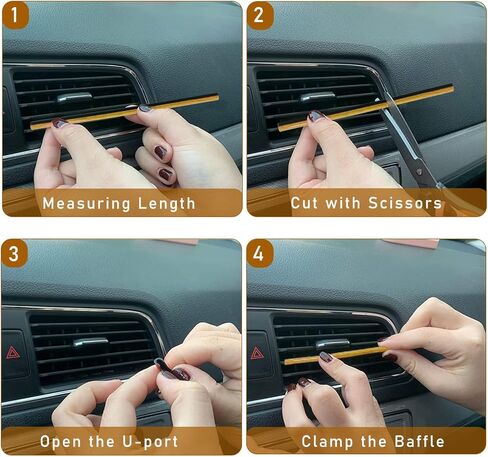 1

Measuring Length

2

Cut with Scissors

3

Open the U-port

4

Clamp the Baffle