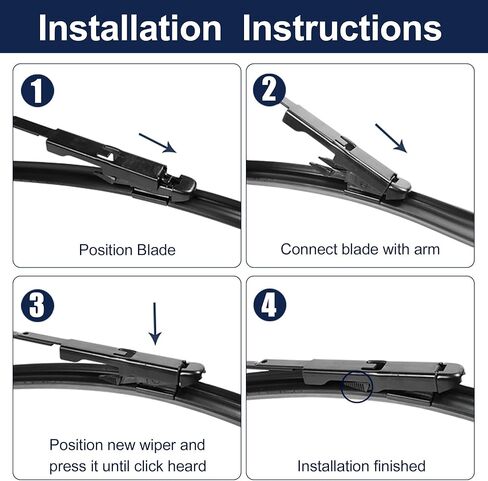 Installation Instructions

1

Position Blade

2

Connect blade with arm

3

Position new wiper and press it until click heard

4

Installation finished