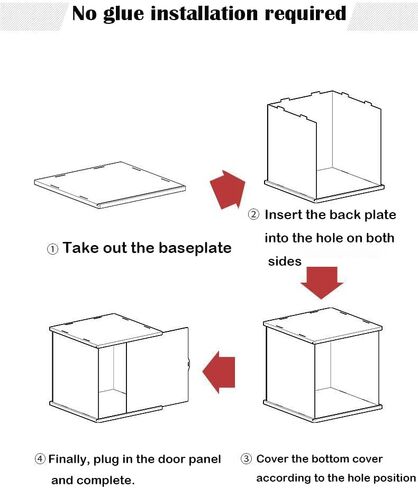 No glue installation required

① Take out the baseplate

② Insert the back plate into the hole on both sides

③ Cover the bottom cover according to the hole position

④ Finally, plug in the door panel and complete.