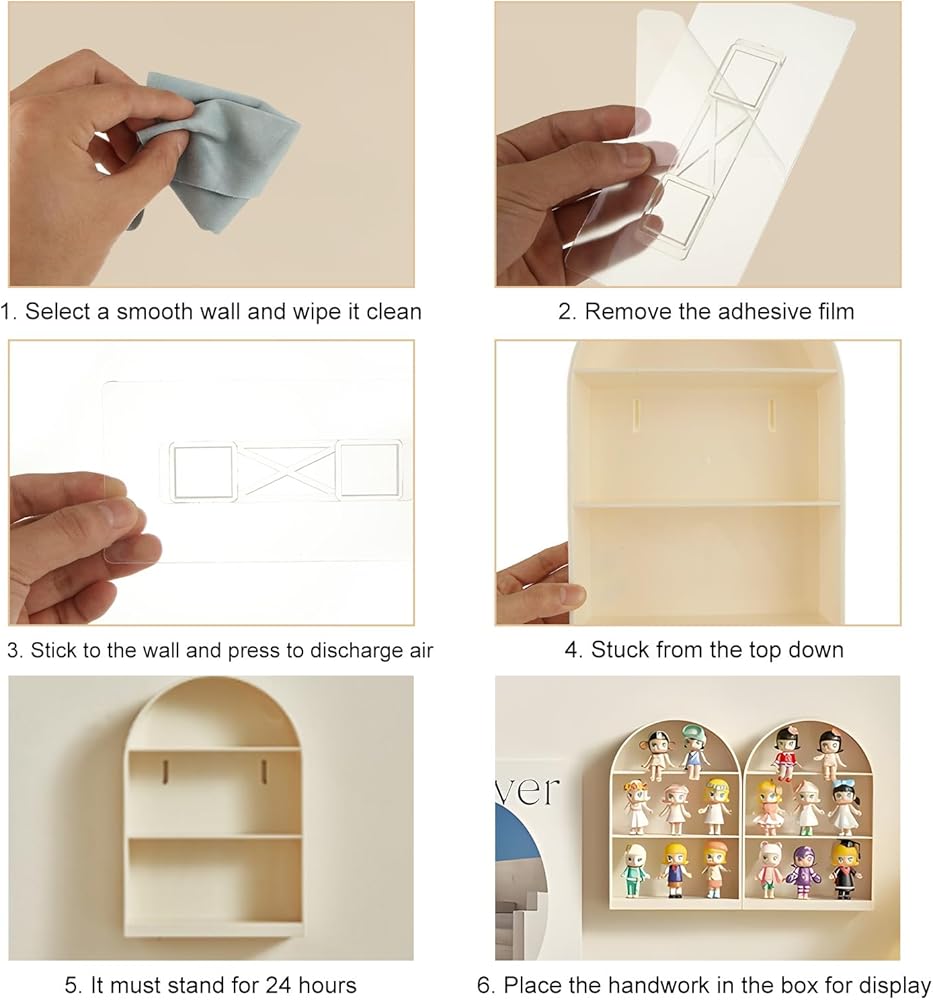 1. Select a smooth wall and wipe it clean

2. Remove the adhesive film

3. Stick to the wall and press to discharge air

4. Stuck from the top down

5. It must stand for 24 hours

ver

6. Place the handwork in the box for display