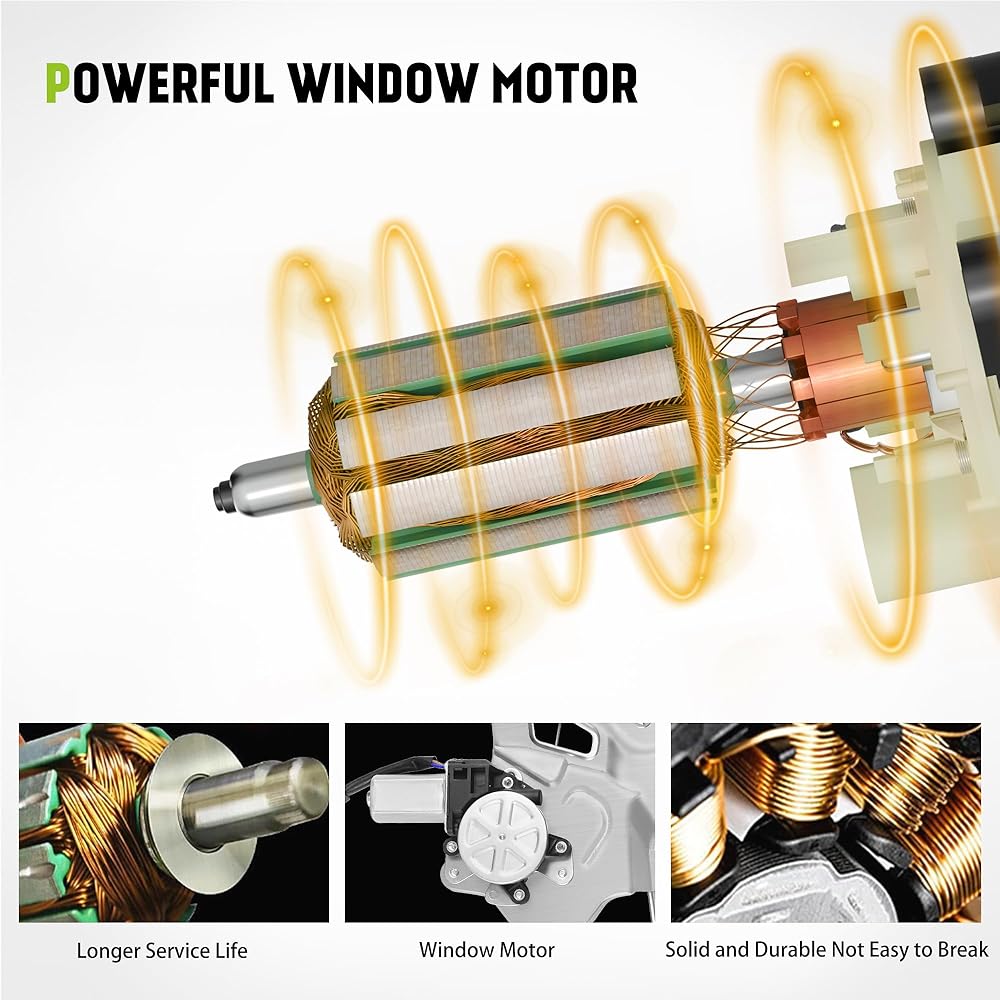 POWERFUL WINDOW MOTOR

Longer Service Life

Window Motor

Solid and Durable Not Easy to Break