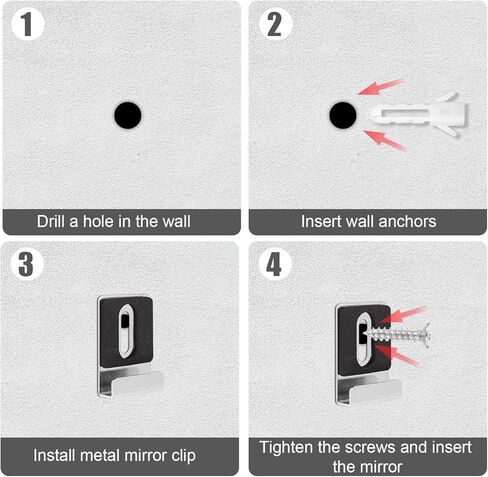 1

Drill a hole in the wall

2

Insert wall anchors

3

Install metal mirror clip

4

Tighten the screws and insert the mirror