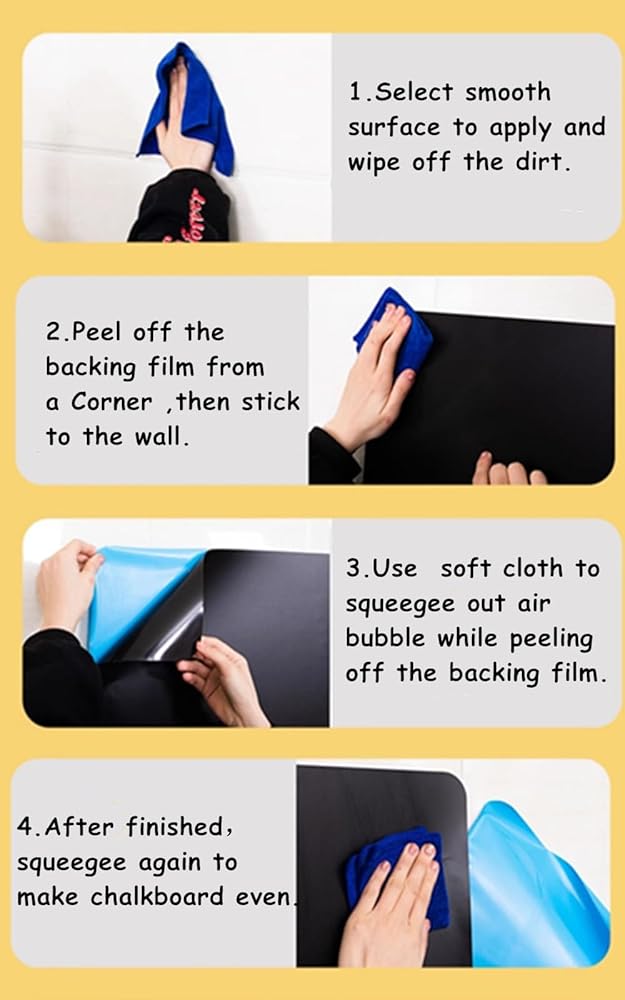 1.Select smooth surface to apply and wipe off the dirt.

2.Peel off the backing film from a Corner ,then stick to the wall.

3.Use soft cloth to squeegee out air bubble while peeling off the backing film.

4.After finished, squeegee again to make chalkboard even.