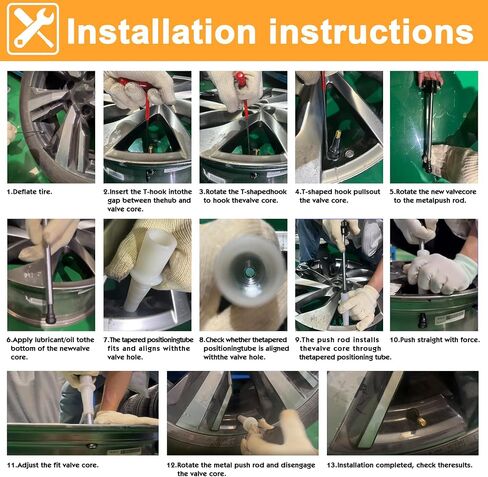 Installation instructions

1.Deflate tire.

2.Insert the T-hook intothe gap between thehub and valve core.

3.Rotate the T-shapedhook to hook thevalve core.

4.T-shaped hook pullsout the valve core.

5.Rotate the new valvecore to the metalpush rod.

6.Apply lubricant/oil tothe bottom of the newvalve core.

7.The tapered positioningtube fits and aligns withthe valve hole.

8.Check whether thetapered positioningtube is aligned withthe valve hole.

9.The push rod installs thevalve core through thetapered positioning tube.

10.Push straight with force.

11.Adjust the fit valve core.

12.Rotate the metal push rod and disengage the valve core.

13.Installation completed, check theresults.