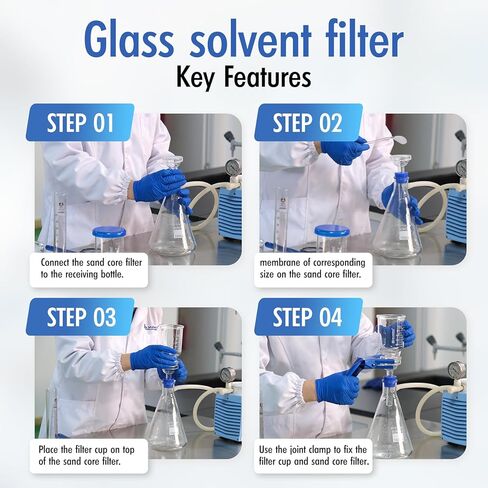 Glass solvent filter
Key Features

STEP 01
Connect the sand core filter to the receiving bottle.

STEP 02
membrane of corresponding size on the sand core filter.

STEP 03
Place the filter cup on top of the sand core filter.

STEP 04
Use the joint clamp to fix the filter cup and sand core filter.