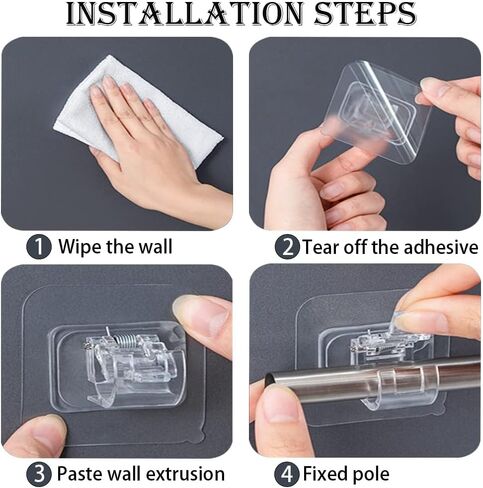 INSTALLATION STEPS

1 Wipe the wall

2 Tear off the adhesive

3 Paste wall extrusion

4 Fixed pole