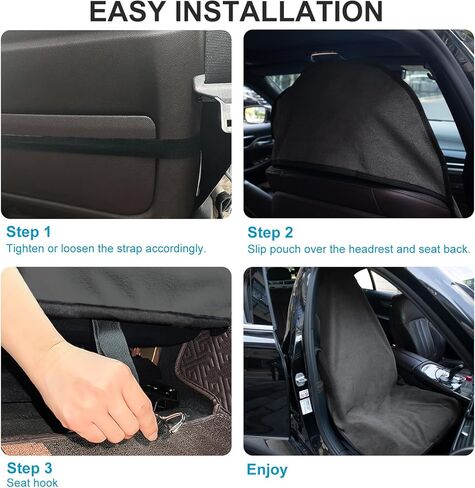 EASY INSTALLATION

Step 1
Tighten or loosen the strap accordingly.

Step 2
Slip pouch over the headrest and seat back.

Step 3
Seat hook

Enjoy