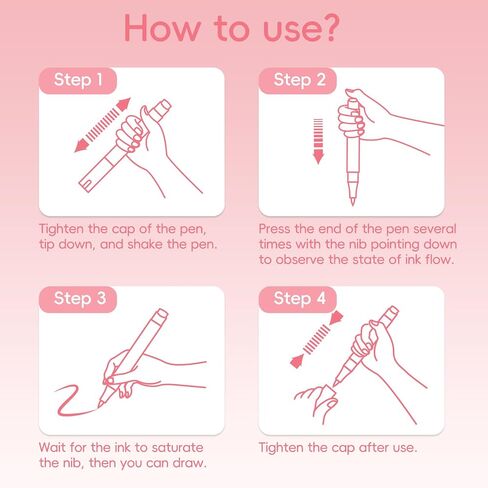 How to use?

Step 1

Tighten the cap of the pen, tip down, and shake the pen.

Step 2

Press the end of the pen several times with the nib pointing down to observe the state of ink flow.

Step 3

Wait for the ink to saturate the nib, then you can draw.

Step 4

Tighten the cap after use.