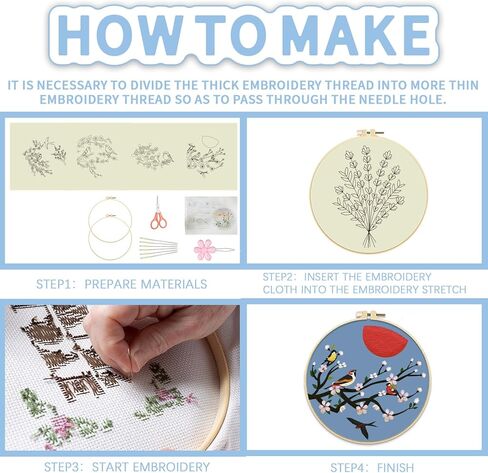 HOW TO MAKE

IT IS NECESSARY TO DIVIDE THE THICK EMBROIDERY THREAD INTO MORE THIN EMBROIDERY THREAD SO AS TO PASS THROUGH THE NEEDLE HOLE.

STEP1: PREPARE MATERIALS

STEP2: INSERT THE EMBROIDERY CLOTH INTO THE EMBROIDERY STRETCH

STEP3: START EMBROIDERY

STEP4: FINISH