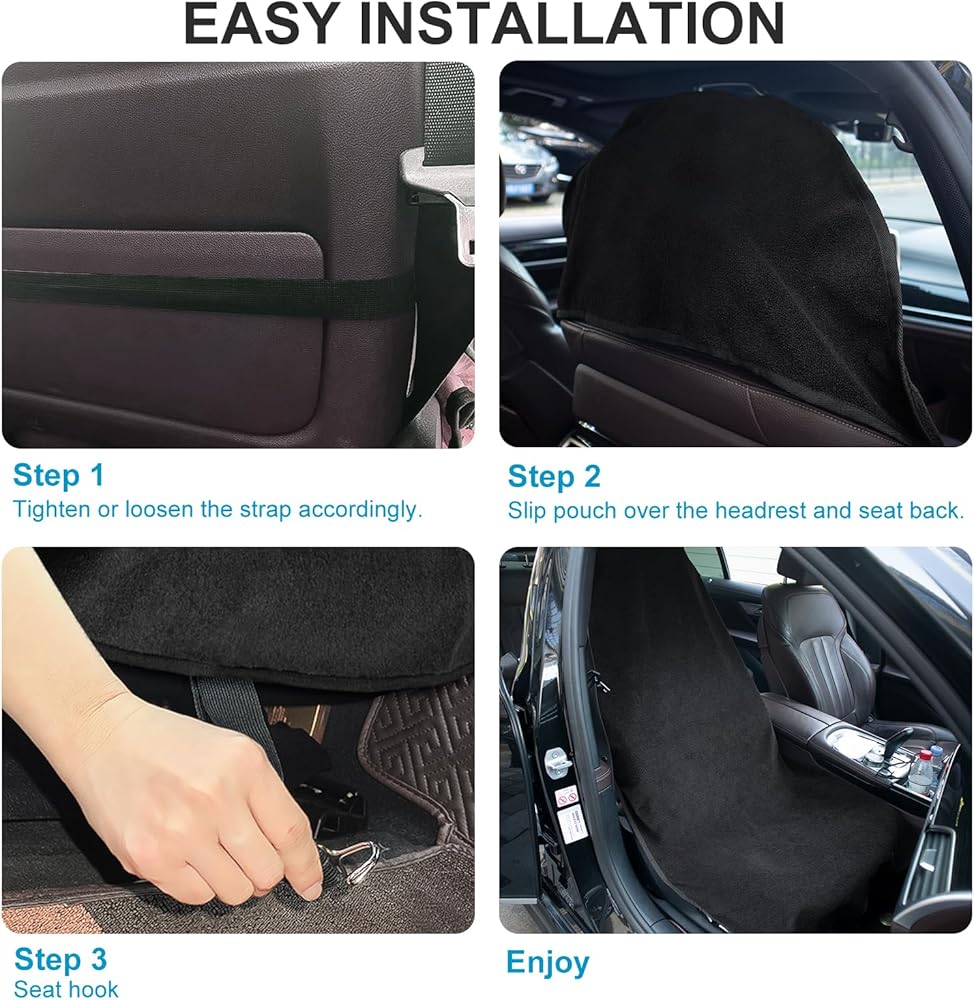 EASY INSTALLATION

Step 1
Tighten or loosen the strap accordingly.

Step 2
Slip pouch over the headrest and seat back.

Step 3
Seat hook

Enjoy