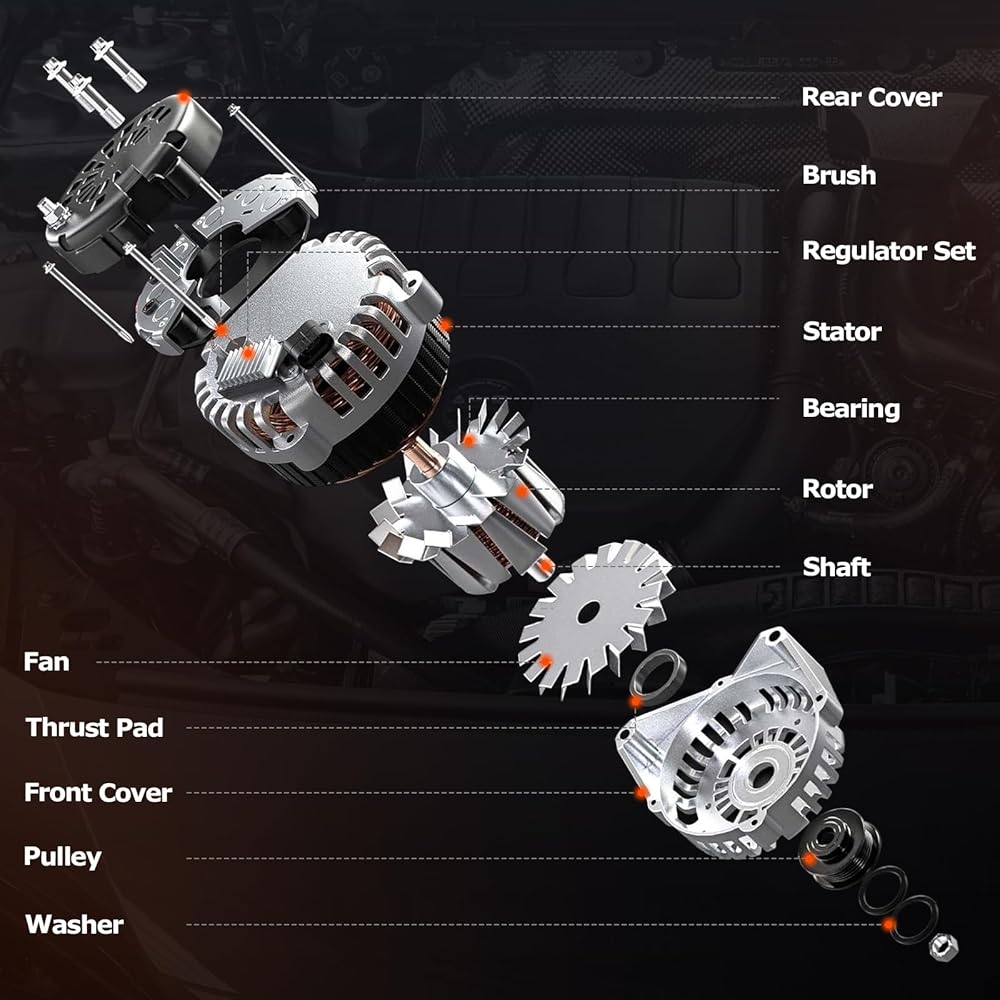 Rear Cover

Brush

Regulator Set

Stator

Bearing

Rotor

Shaft

Fan

Thrust Pad

Front Cover

Pulley

Washer