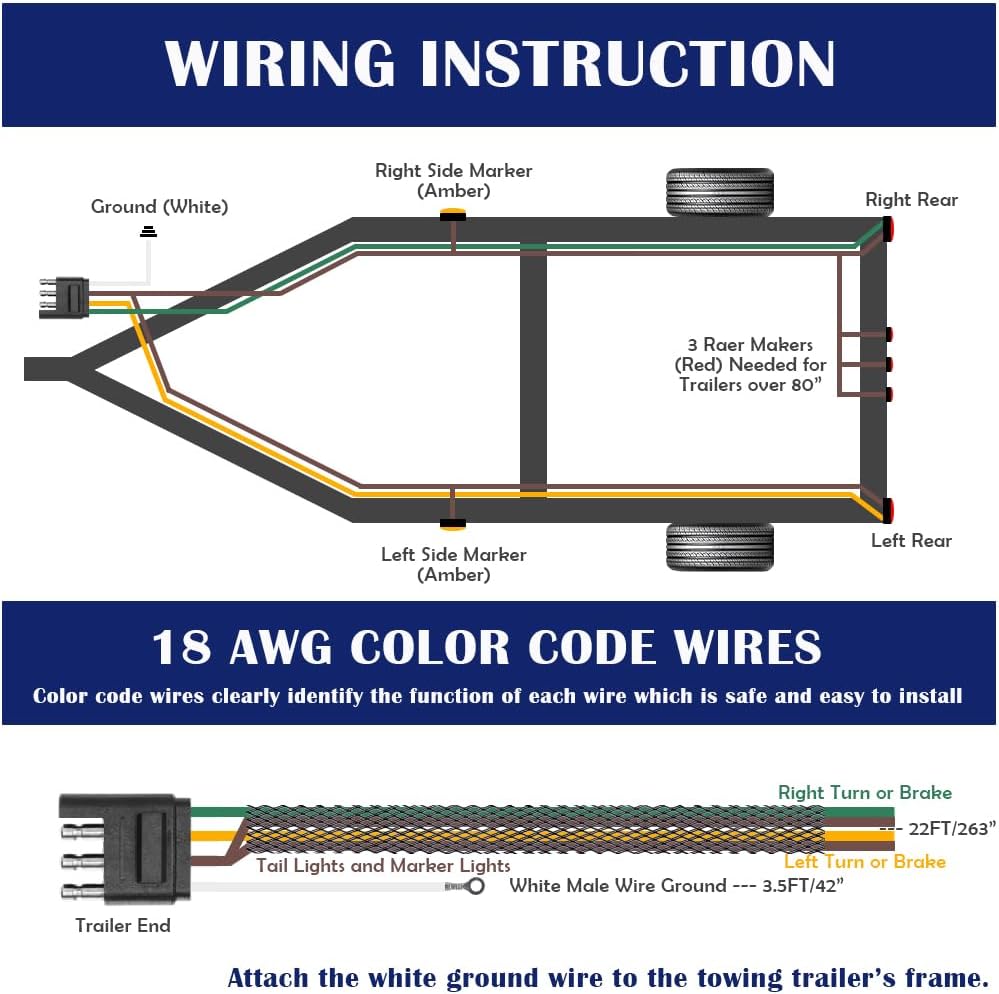 WIRING INSTRUCTION

Ground (White)

Right Side Marker (Amber)

Right Rear

3 Raer Makers (Red) Needed for Trailers over 80"

Left Side Marker (Amber)

Left Rear

18 AWG COLOR CODE WIRES

Color code wires clearly identify the function of each wire which is safe and easy to install

Right Turn or Brake

--- 22FT/263"

Left Turn or Brake

Tail Lights and Marker Lights

White Male Wire Ground --- 3.5FT/42"

Trailer End

Attach the white ground wire to the towing trailer's frame.