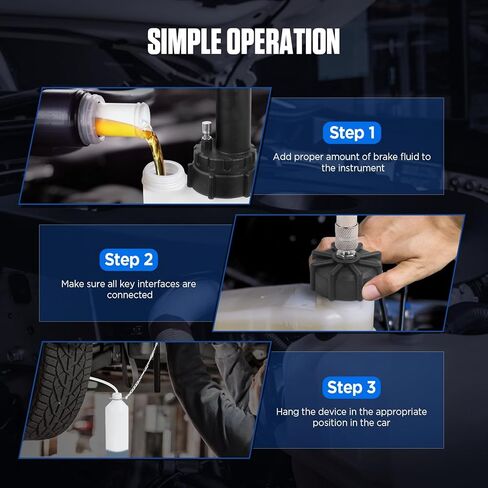 SIMPLE OPERATION

Step 1

Add proper amount of brake fluid to the instrument

Step 2

Make sure all key interfaces are connected

Step 3

Hang the device in the appropriate position in the car