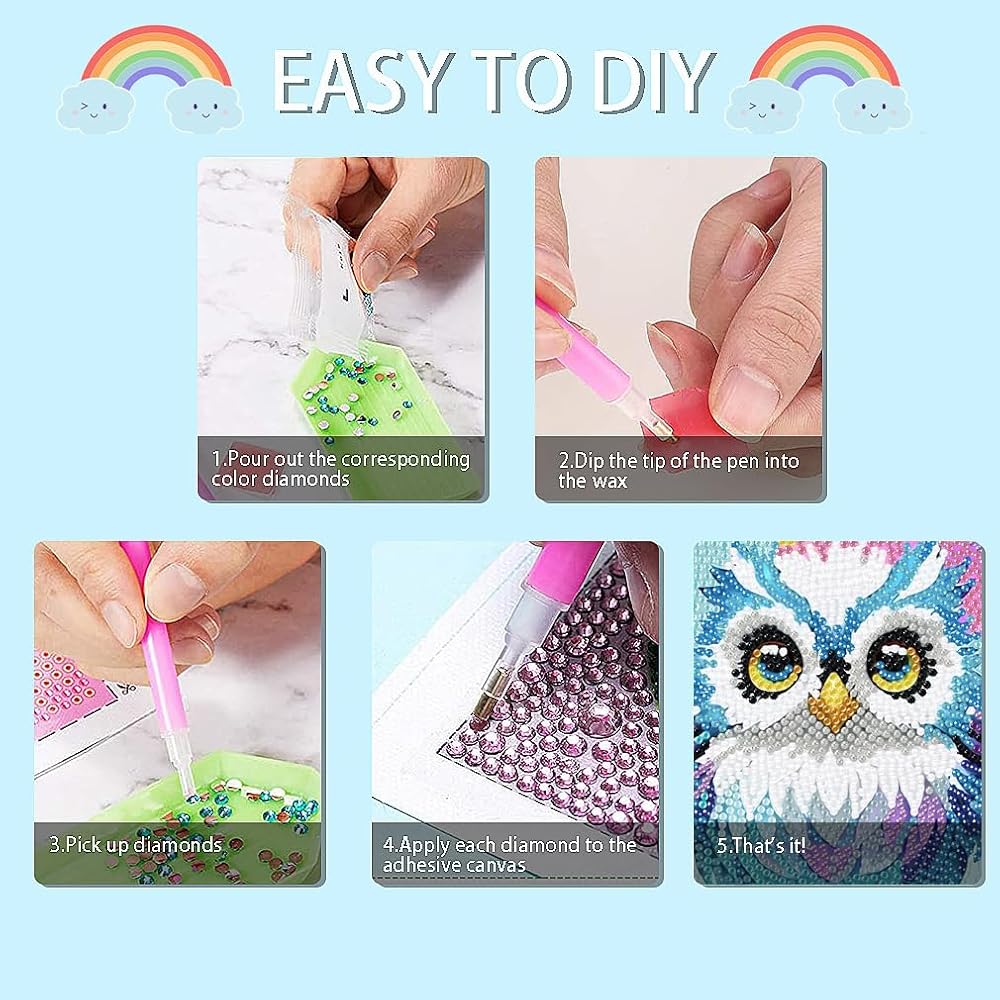 EASY TO DIY

1.Pour out the corresponding color diamonds

2.Dip the tip of the pen into the wax

3.Pick up diamonds

4.Apply each diamond to the adhesive canvas

5.That's it!